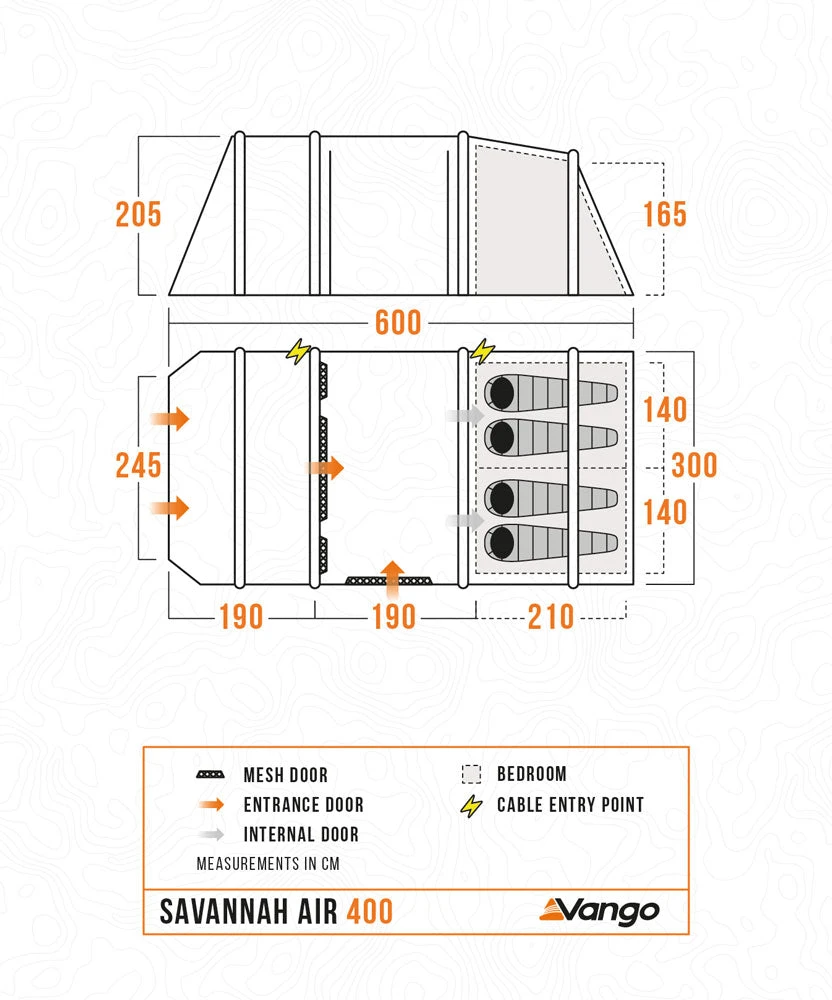 205

165

600

245

140

300

140

190

190

210

MESH DOOR

ENTRANCE DOOR

INTERNAL DOOR

BEDROOM

CABLE ENTRY POINT

MEASUREMENTS IN CM

SAVANNAH AIR 400

Vango